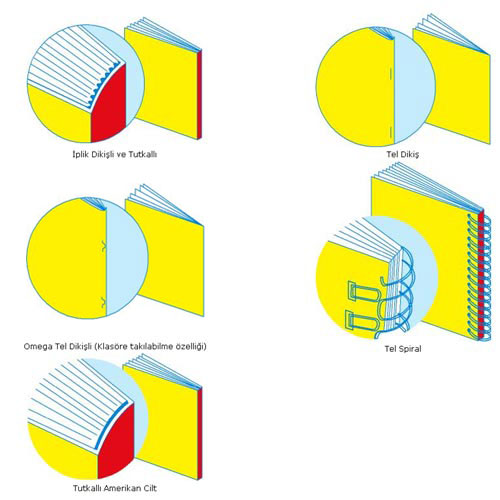 İplik Dikişli ve Tutkallı

Tel Dikiş

Omega Tel Dikişli (Klasöre takılabilme özelliği)

Tel Spiral

Tutkallı Amerikan Cilt